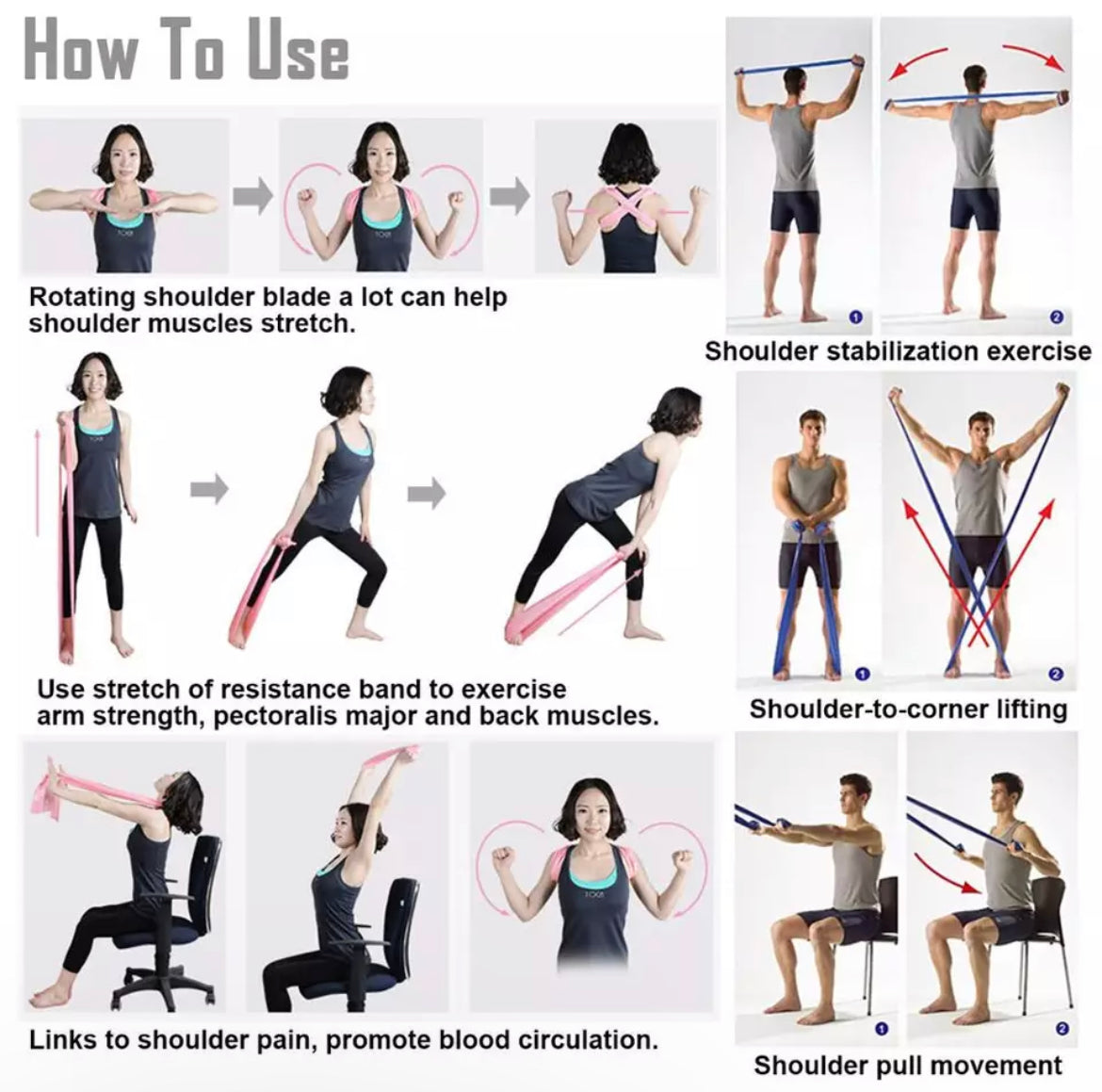 How To Use

Rotating shoulder blade a lot can help shoulder muscles stretch.

Use stretch of resistance band to exercise arm strength, pectoralis major and back muscles.

Links to shoulder pain, promote blood circulation.

1 2
Shoulder stabilization exercise

1 2
Shoulder-to-corner lifting

1 2
Shoulder pull movement