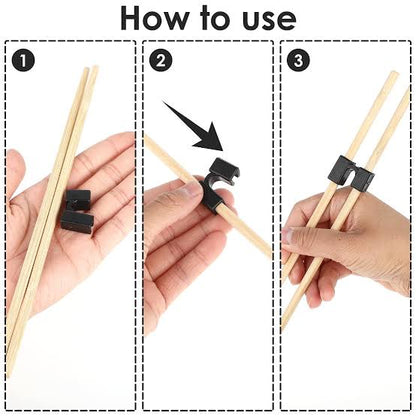 How to use

1

2

3