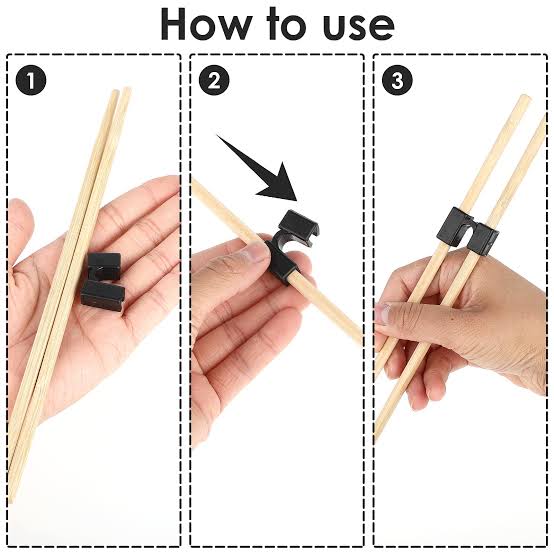 How to use

1

2

3