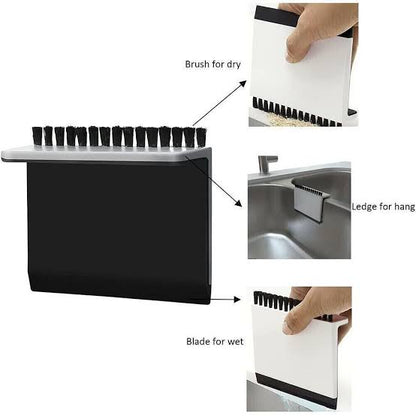 Brush for dry

Ledge for hang

Blade for wet