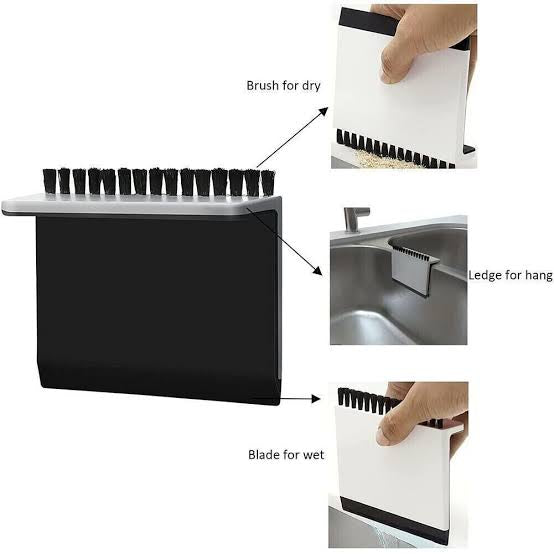 Brush for dry

Ledge for hang

Blade for wet