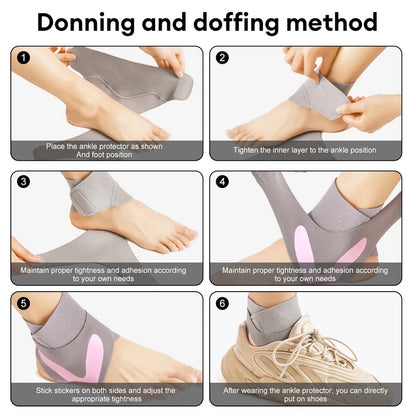 Donning and doffing method

1
Place the ankle protector as shown And foot position

2
Tighten the inner layer to the ankle position

3
Maintain proper tightness and adhesion according to your own needs

4
Maintain proper tightness and adhesion according to your own needs

5
Stick stickers on both sides and adjust the appropriate tightness

6
After wearing the ankle protector, you can directly put on shoes