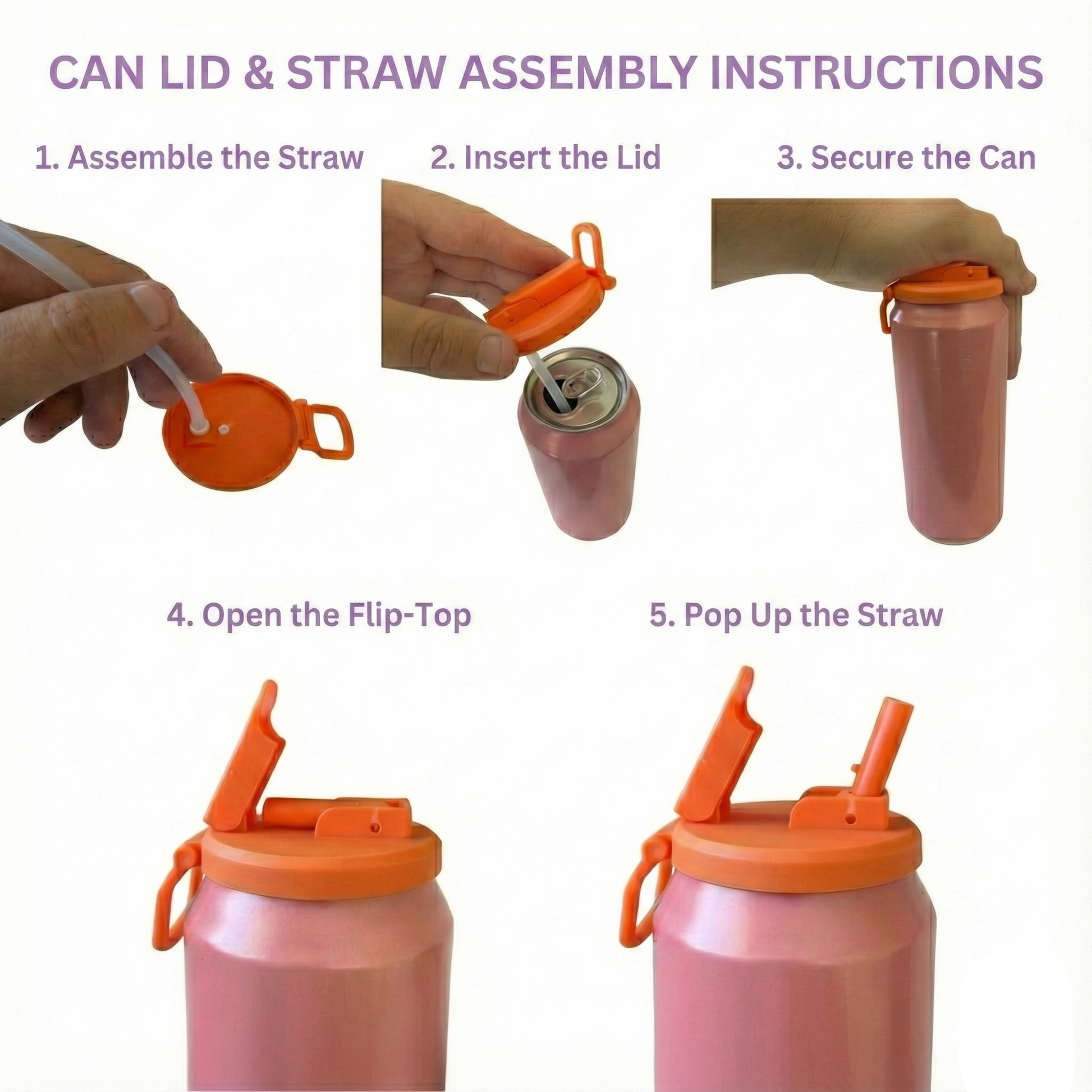 CAN LID & STRAW ASSEMBLY INSTRUCTIONS

1. Assemble the Straw

2. Insert the Lid

3. Secure the Can

4. Open the Flip-Top

5. Pop Up the Straw