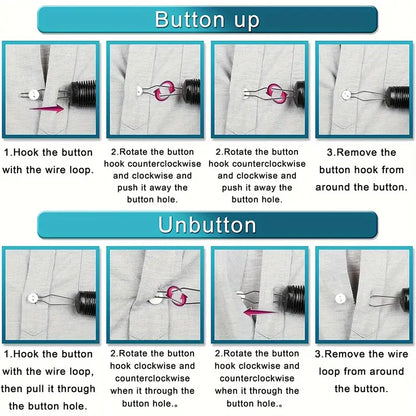 Button up

1.Hook the button with the wire loop.

2.Rotate the button hook counterclockwise and clockwise and push it away the button hole.

2.Rotate the button hook counterclockwise and clockwise and push it away the button hole.

3.Remove the button hook from around the button.

Unbutton

1.Hook the button with the wire loop, then pull it through the button hole.

2.Rotate the button hook clockwise and counterclockwise when it through the button hole.。

2.Rotate the button hook clockwise and counterclockwise when it through the button hole.。

3.Remove the wire loop from around the button.