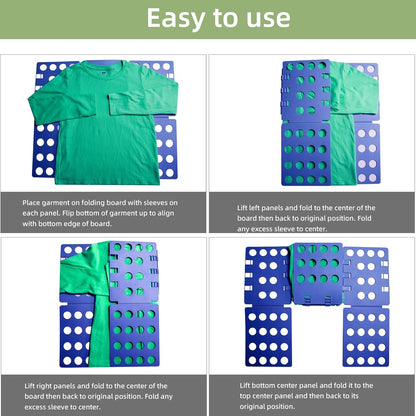 Easy to use

Place garment on folding board with sleeves on each panel. Flip bottom of garment up to align with bottom edge of board.

Lift left panels and fold to the center of the board then back to original position. Fold any excess sleeve to center.

Lift right panels and fold to the center of the board then back to original position. Fold any excess sleeve to center.

Lift bottom center panel and fold it to the top center panel and then back to its original position.