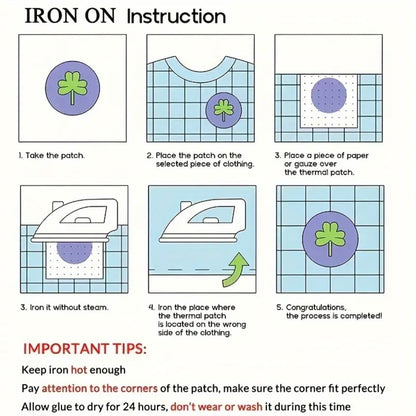 IRON ON Instruction

1. Take the patch.

2. Place the patch on the selected piece of clothing.

3. Place a piece of paper or gauze over the thermal patch.

3. Iron it without steam.

4. Iron the place where the thermal patch is located on the wrong side of the clothing.

5. Congratulations, the process is completed!

IMPORTANT TIPS:

Keep iron hot enough

Pay attention to the corners of the patch, make sure the corner fit perfectly

Allow glue to dry for 24 hours, don't wear or wash it during this time