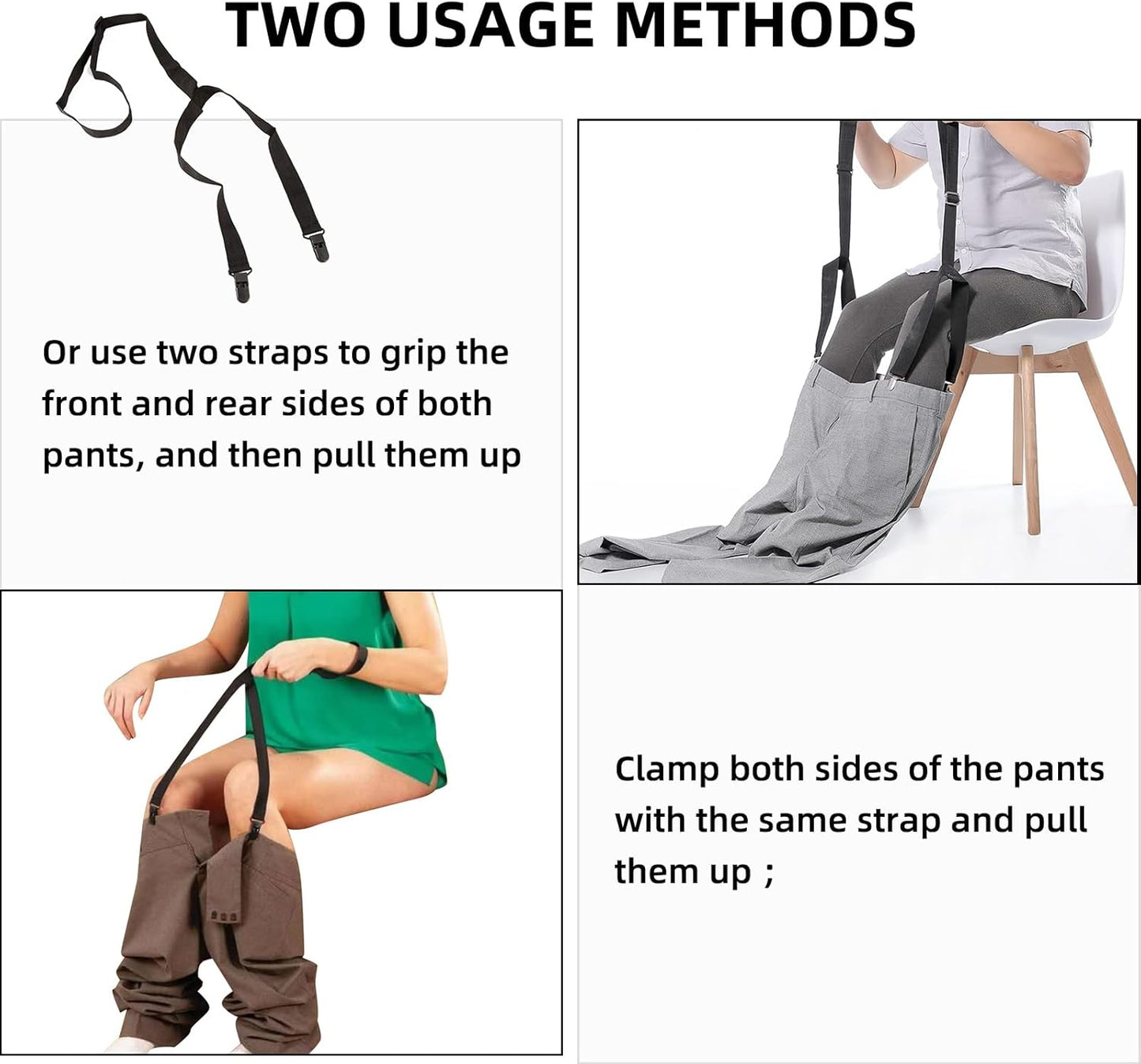 TWO USAGE METHODS

Or use two straps to grip the front and rear sides of both pants, and then pull them up

Clamp both sides of the pants with the same strap and pull them up ;