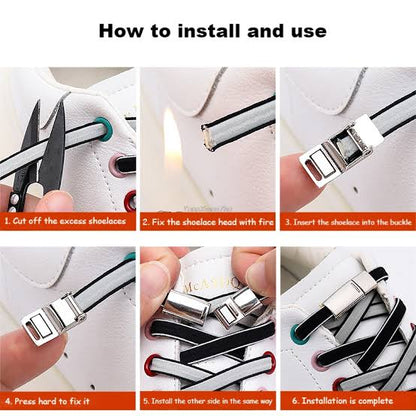 How to install and use

1. Cut off the excess shoelaces

2. Fix the shoelace head with fire

3. Insert the shoelace into the buckle

4. Press hard to fix it

5. Install the other side in the same way

6. Installation is complete