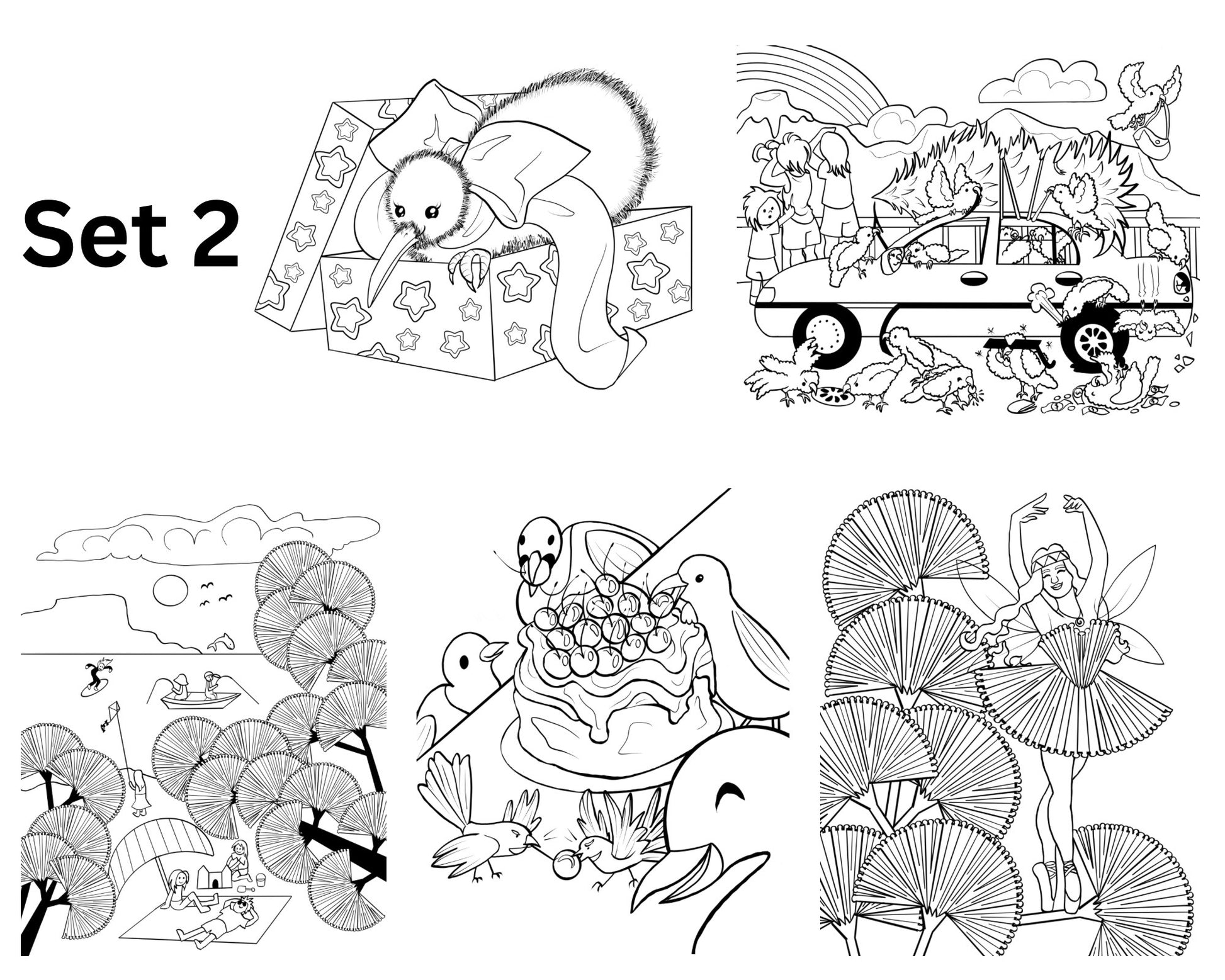 Set 2