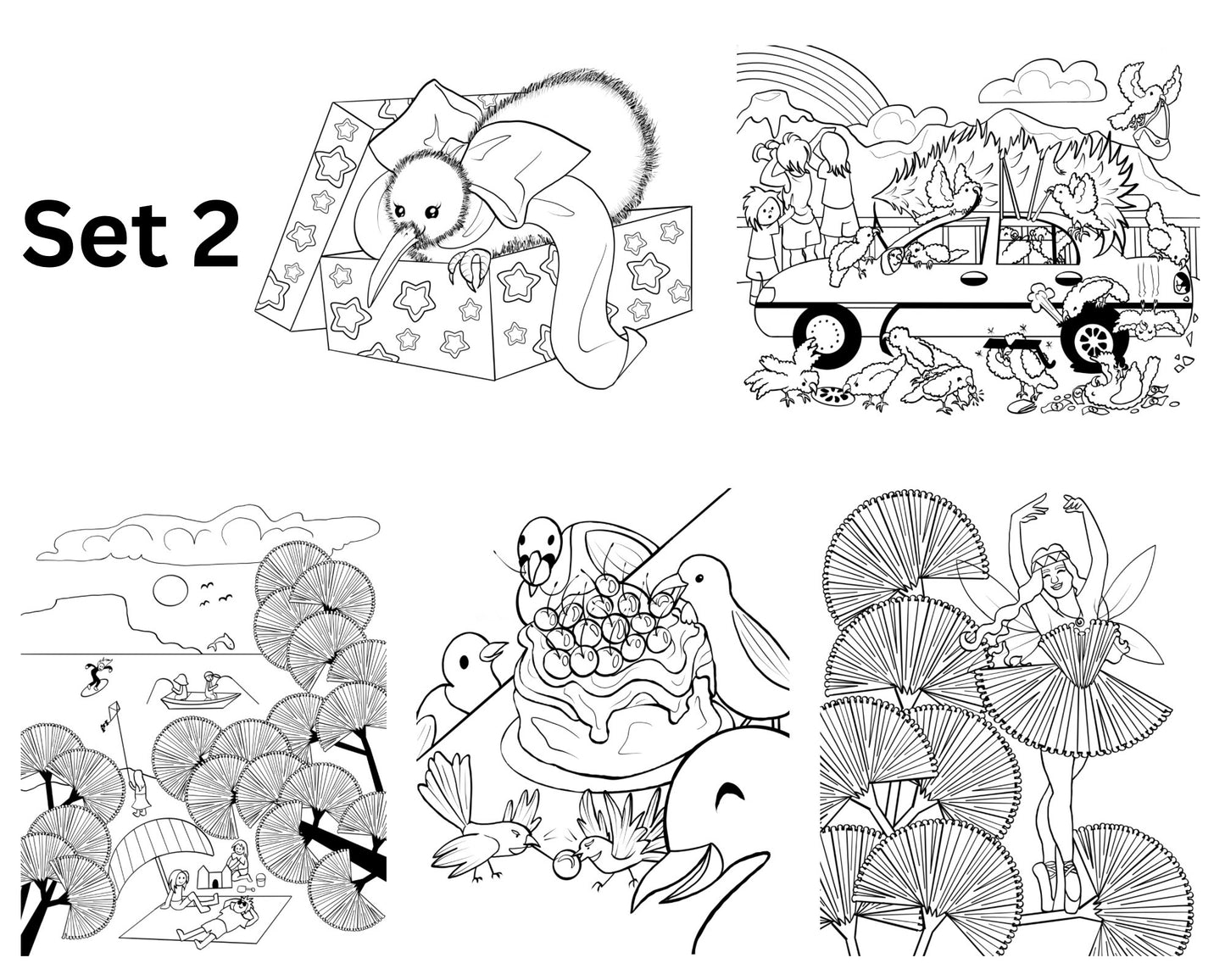 Set 2