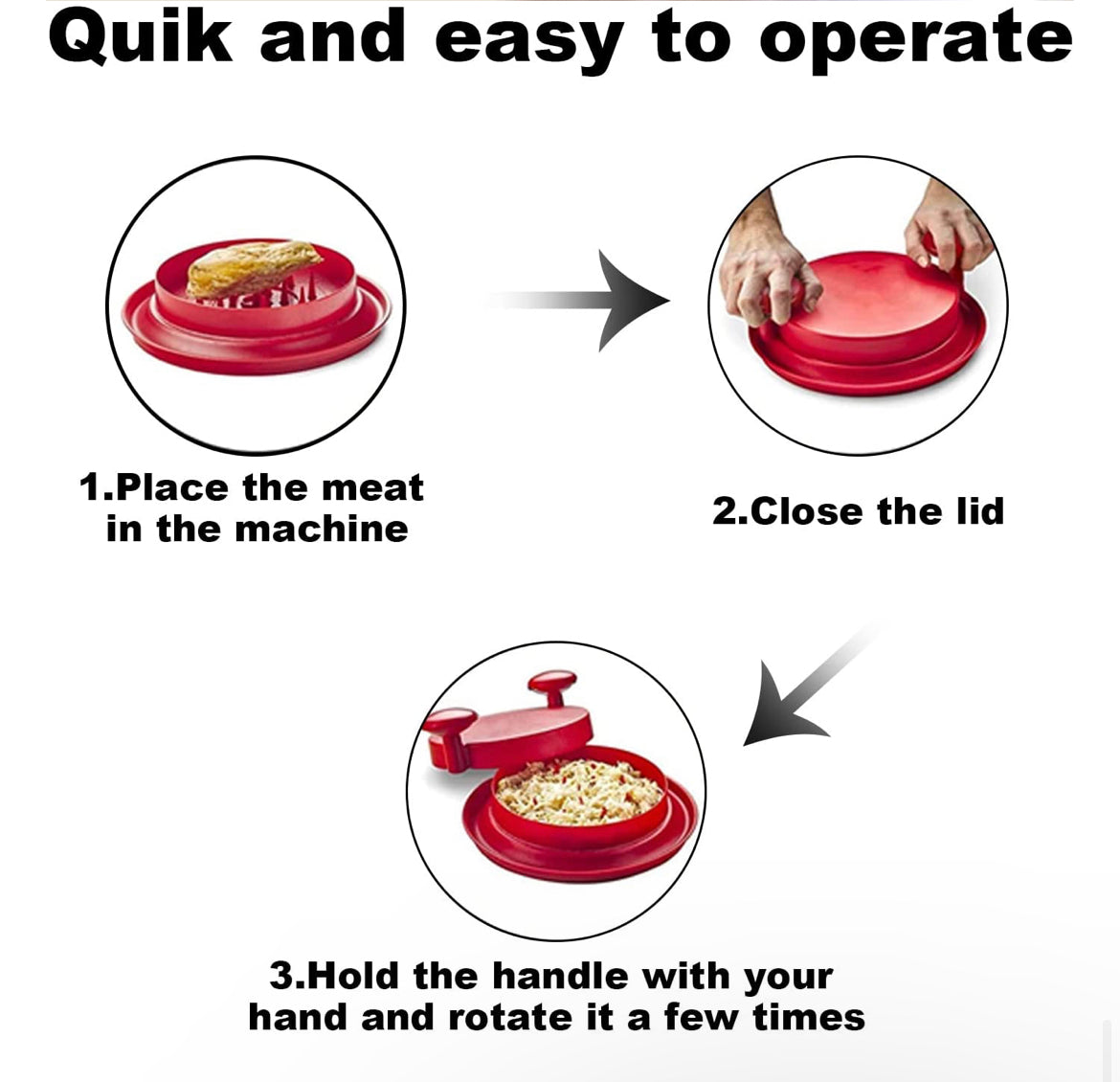 Quik and easy to operate

1.Place the meat in the machine

2.Close the lid

3.Hold the handle with your hand and rotate it a few times