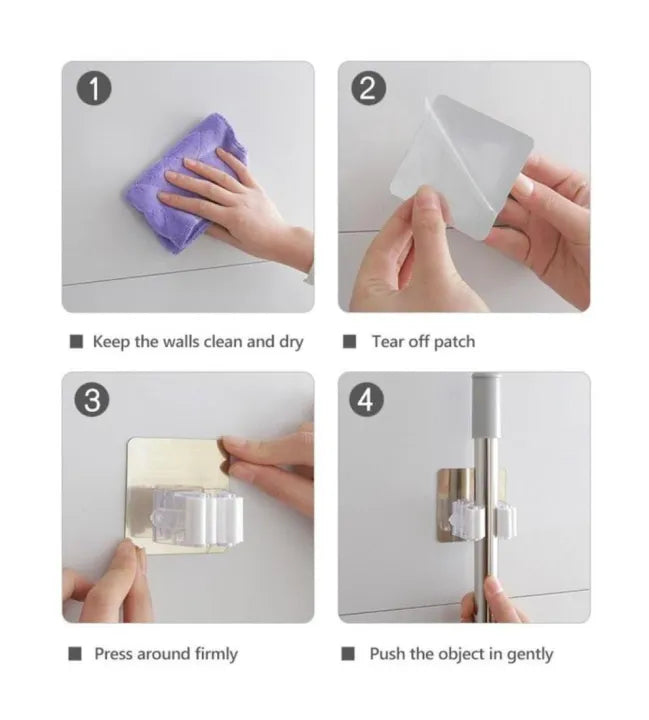 1

■ Keep the walls clean and dry

2

■ Tear off patch

3

■ Press around firmly

4

■ Push the object in gently