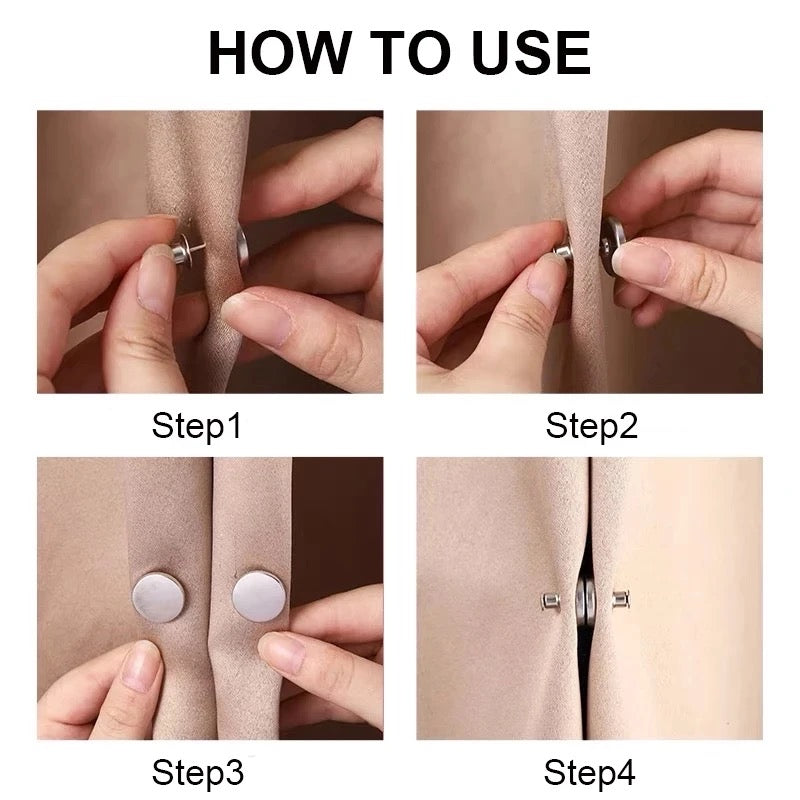 HOW TO USE

Step1

Step2

Step3

Step4